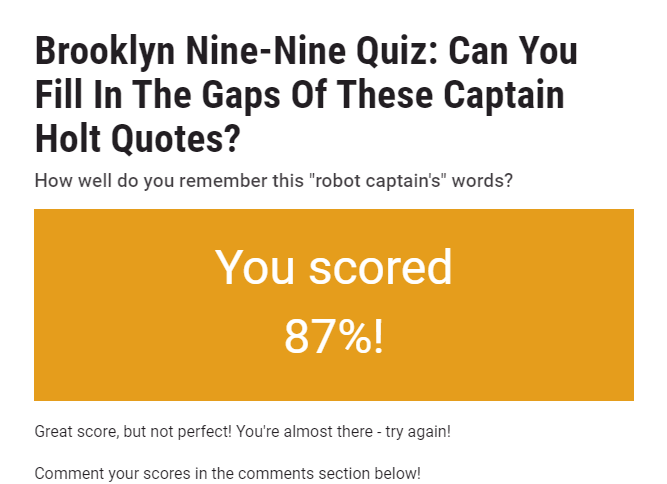 Brooklyn Nine-Nine Quiz: Can You Fill In The Gaps Of These Captain Holt Quotes?

How well do you remember this "robot captain's" words?

You scored 87%!

Great score, but not perfect! You're almost there - try again!

Comment your scores in the comments section below!